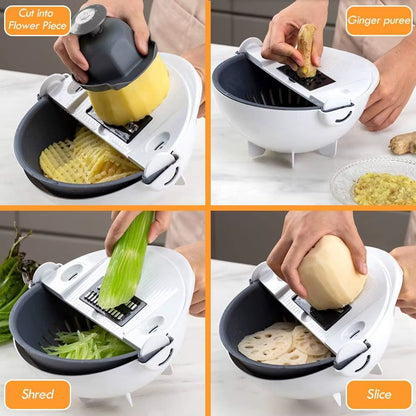 Cut into Flower Piece

Ginger puree

Shred

Slice